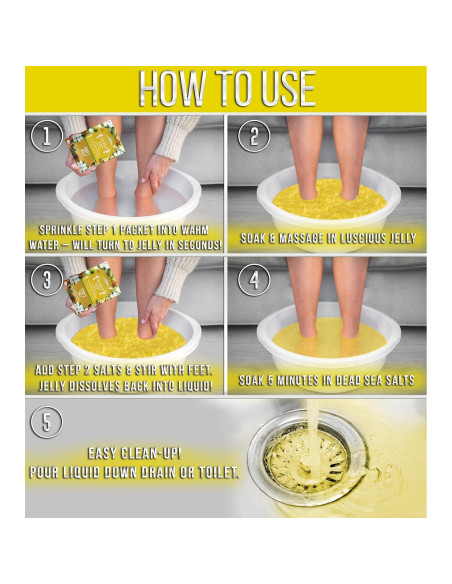 HOW TO USE

1

SPRINKLE STEP 1 PACKET INTO WARM WATER – WILL TURN TO JELLY IN SECONDS!

2

SOAK & MASSAGE IN LUSCIOUS JELLY

3

ADD STEP 2 SALTS & STIR WITH FEET. JELLY DISSOLVES BACK INTO LIQUID!

4

SOAK 5 MINUTES IN DEAD SEA SALTS

5

EASY CLEAN-UP! POUR LIQUID DOWN DRAIN OR TOILET.