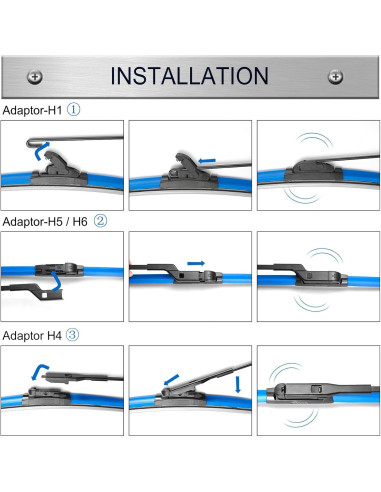 INSTALLATION

Adaptor-H1 ①

Adaptor-H5 / H6 ②

Adaptor H4 ③