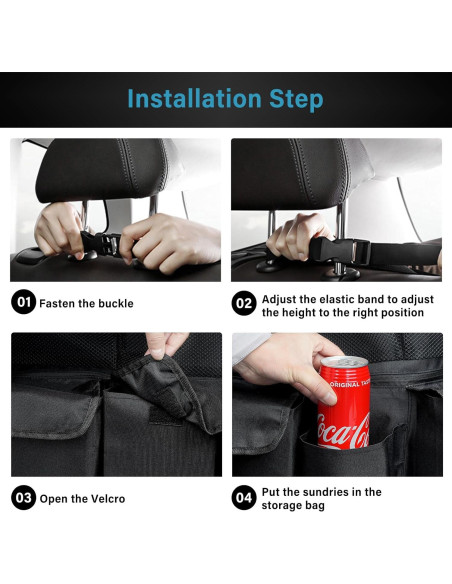 Installation Step

01 Fasten the buckle

02 Adjust the elastic band to adjust the height to the right position

ORIGINAL TASTE

Coca-Cola

03 Open the Velcro

04 Put the sundries in the storage bag