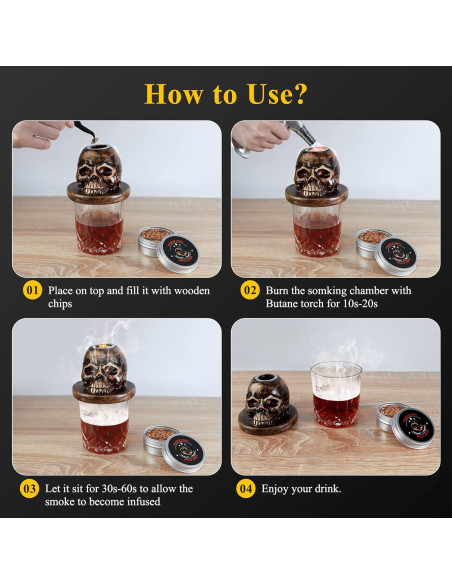 How to Use?

01 Place on top and fill it with wooden chips

02 Burn the somking chamber with Butane torch for 10s-20s

03 Let it sit for 30s-60s to allow the smoke to become infused

04 Enjoy your drink.