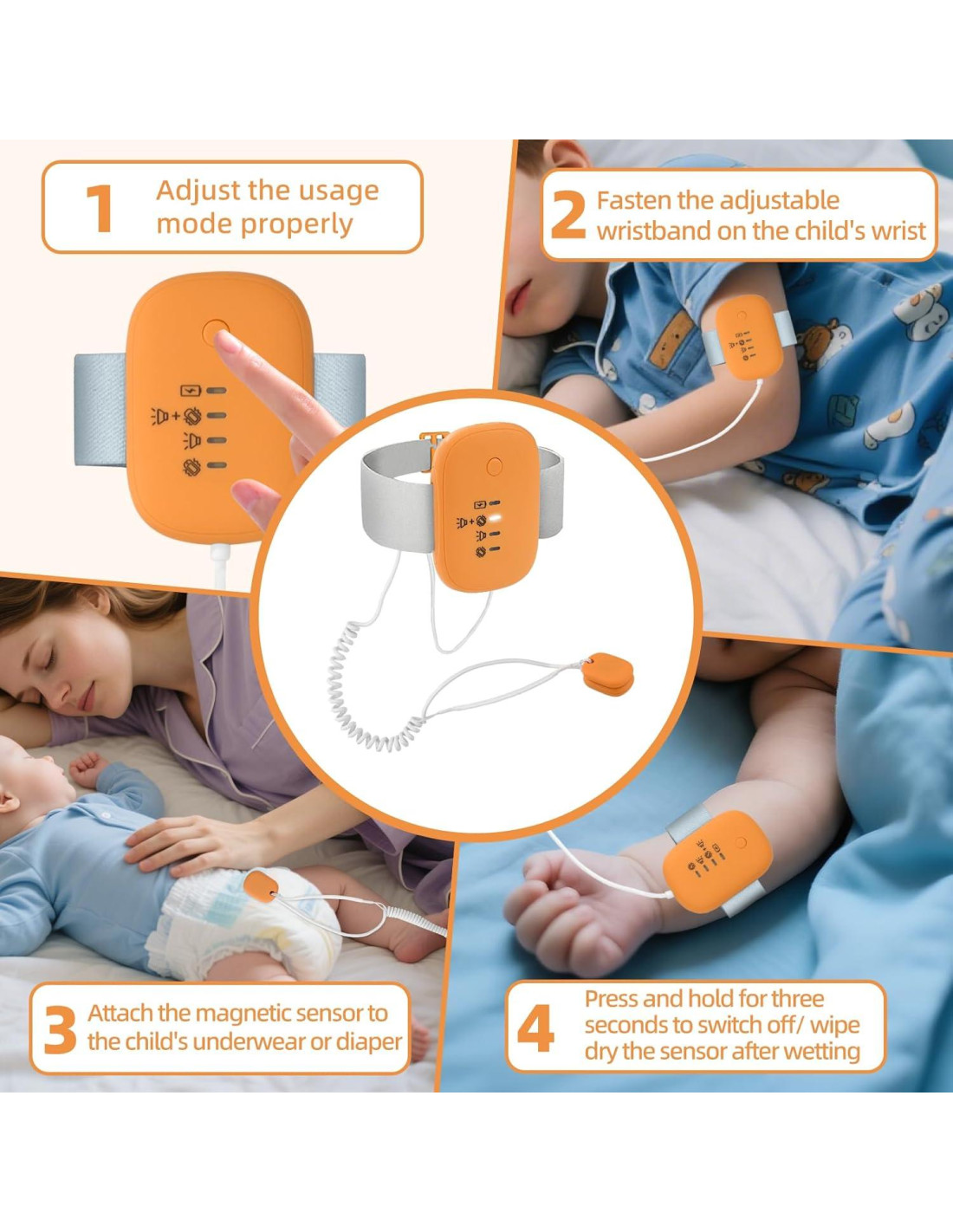 1 Adjust the usage mode properly

2 Fasten the adjustable wristband on the child's wrist

3 Attach the magnetic sensor to the child's underwear or diaper

4 Press and hold for three seconds to switch off/ wipe dry the sensor after wetting