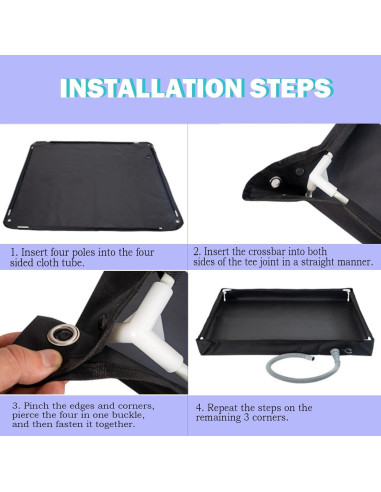 INSTALLATION STEPS

1. Insert four poles into the four sided cloth tube.

2. Insert the crossbar into both sides of the tee joint in a straight manner.

3. Pinch the edges and corners, pierce the four in one buckle, and then fasten it together.

4. Repeat the steps on the remaining 3 corners.