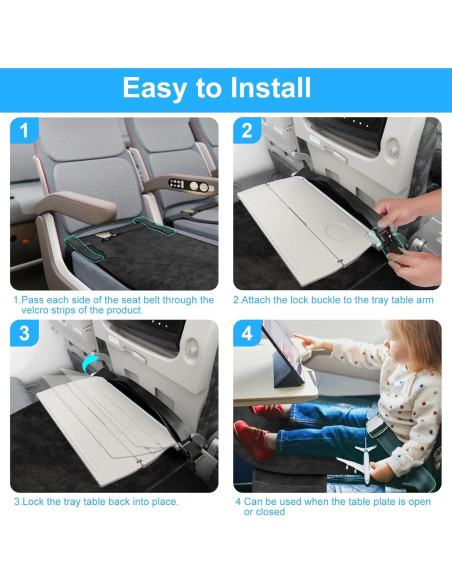 Easy to Install

1

1.Pass each side of the seat belt through the velcro strips of the product.

2

2.Attach the lock buckle to the tray table arm

3

3.Lock the tray table back into place.

4

4 Can be used when the table plate is open or closed