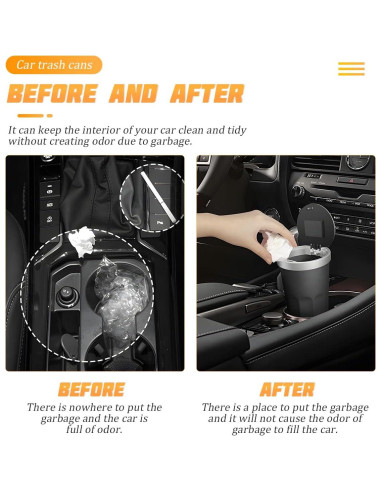 Car trash cans

BEFORE AND AFTER

It can keep the interior of your car clean and tidy without creating odor due to garbage.

BEFORE

There is nowhere to put the garbage and the car is full of odor.

AFTER

There is a place to put the garbage and it will not cause the odor of garbage to fill the car.