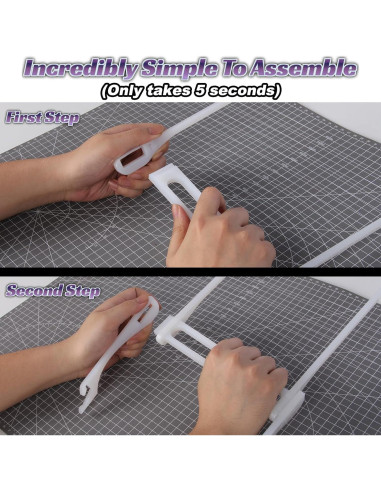 Incredibly Simple To Assemble
(Only takes 5 seconds)

First Step

Second Step