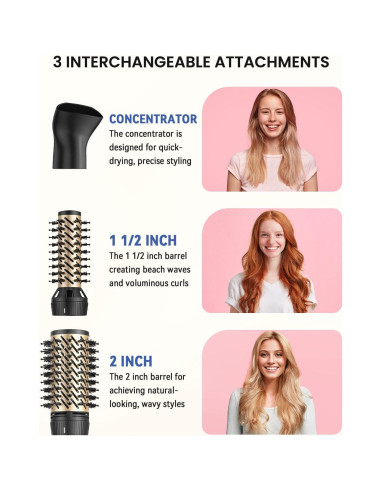 3 INTERCHANGEABLE ATTACHMENTS

CONCENTRATOR
The concentrator is designed for quick-drying, precise styling

1 1/2 INCH
The 1 1/2 inch barrel creating beach waves and voluminous curls

2 INCH
The 2 inch barrel for achieving natural-looking, wavy styles