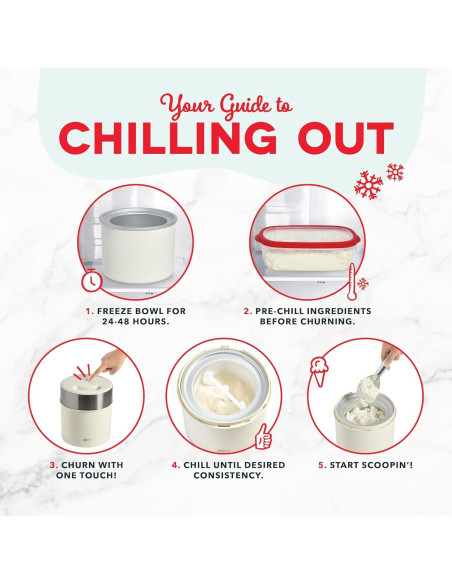 Your Guide to
CHILLING OUT

1. FREEZE BOWL FOR 24-48 HOURS.

2. PRE-CHILL INGREDIENTS BEFORE CHURNING.

3. CHURN WITH ONE TOUCH!

4. CHILL UNTIL DESIRED CONSISTENCY.

5. START SCOOPIN'!