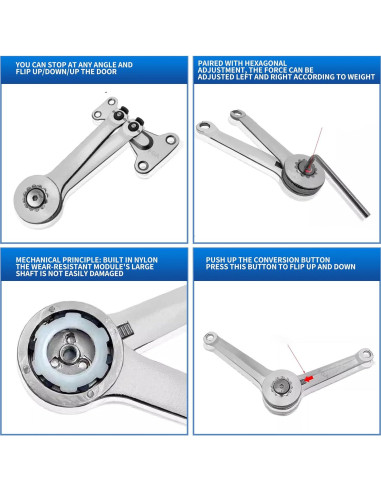 YOU CAN STOP AT ANY ANGLE AND FLIP UP/DOWN/UP THE DOOR

PAIRED WITH HEXAGONAL ADJUSTMENT, THE FORCE CAN BE ADJUSTED LEFT AND RIGHT ACCORDING TO WEIGHT

MECHANICAL PRINCIPLE: BUILT IN NYLON THE WEAR-RESISTANT MODULE'S LARGE SHAFT IS NOT EASILY DAMAGED

PUSH UP THE CONVERSION BUTTON PRESS THIS BUTTON TO FLIP UP AND DOWN