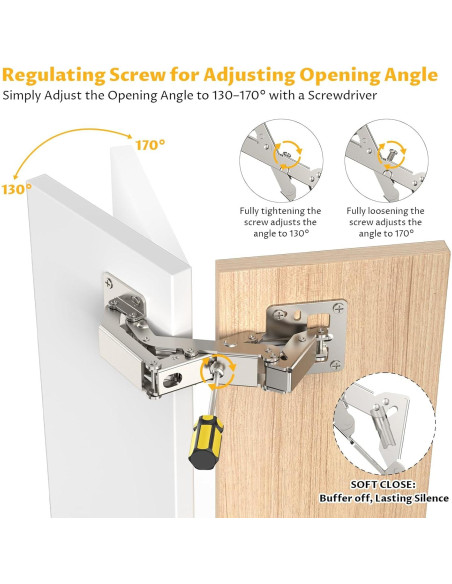 Regulating Screw for Adjusting Opening Angle

Simply Adjust the Opening Angle to 130–170° with a Screwdriver

170°

130°

Fully tightening the screw adjusts the angle to 130°

Fully loosening the screw adjusts the angle to 170°

SOFT CLOSE:
Buffer off, Lasting Silence