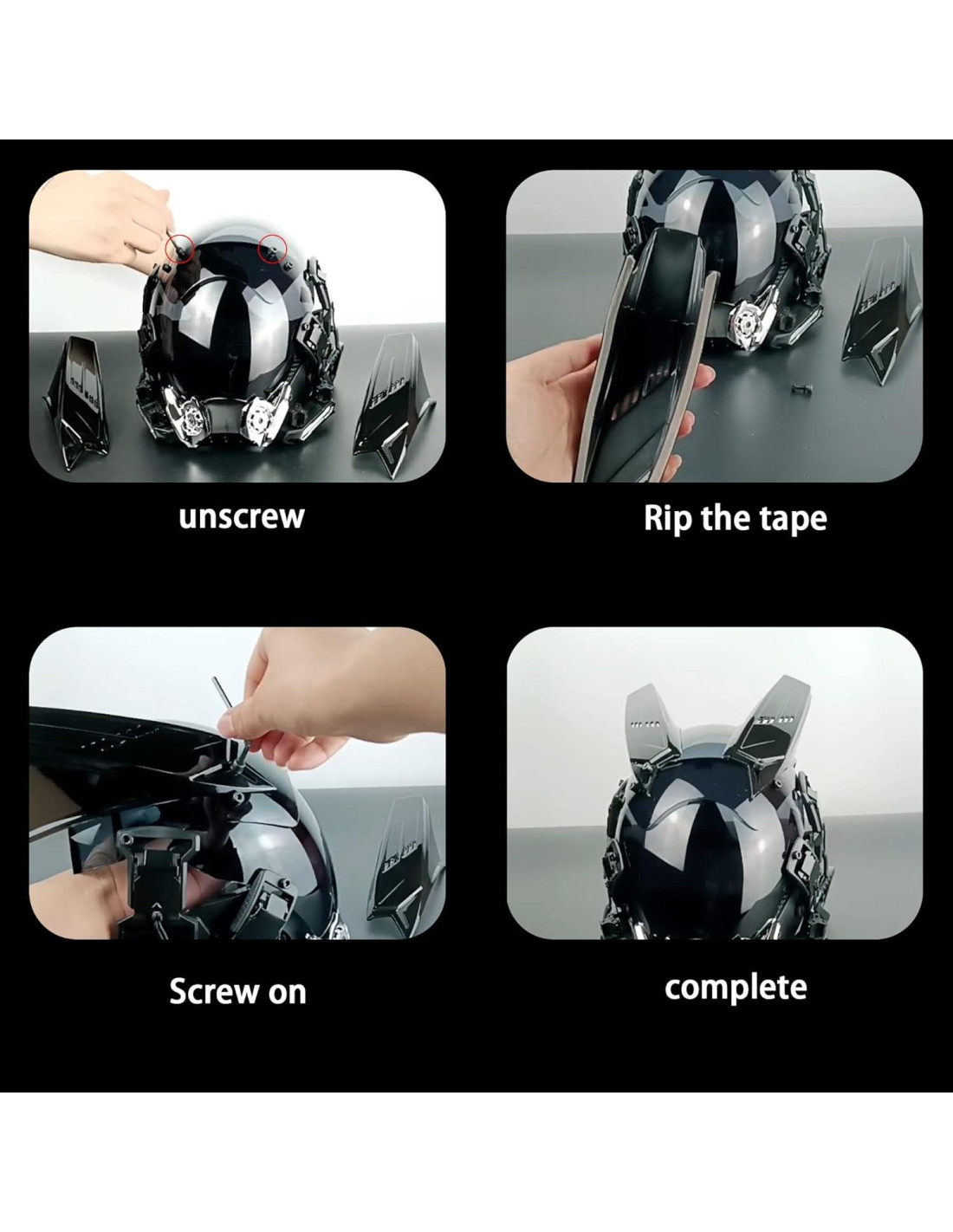 unscrew

Rip the tape

Screw on

complete