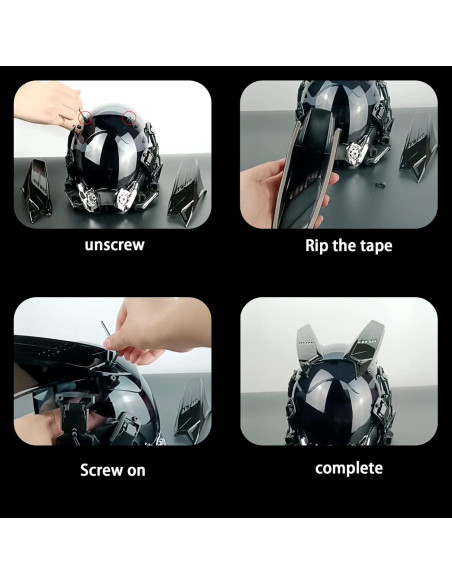 unscrew

Rip the tape

Screw on

complete