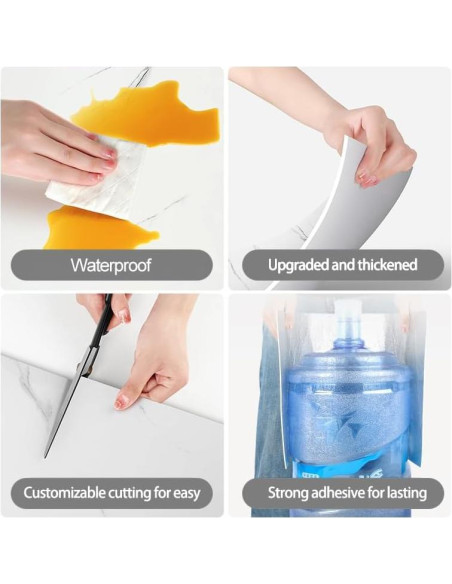 Waterproof

Upgraded and thickened

Customizable cutting for easy

Strong adhesive for lasting