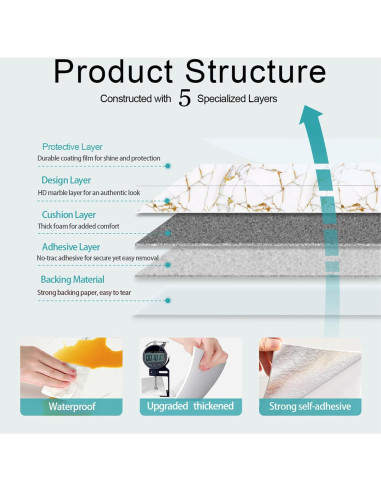 Product Structure

Constructed with 5 Specialized Layers

Protective Layer
Durable coating film for shine and protection

Design Layer
HD marble layer for an authentic look

Cushion Layer
Thick foam for added comfort

Adhesive Layer
No-trac adhesive for secure yet easy removal

Backing Material
Strong backing paper, easy to tear

Waterproof

Upgraded thickened

Strong self-adhesive