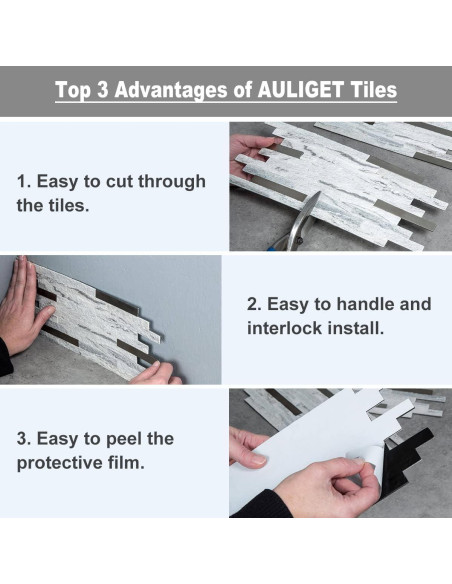 Top 3 Advantages of AULIGET Tiles

1. Easy to cut through the tiles.

2. Easy to handle and interlock install.

3. Easy to peel the protective film.