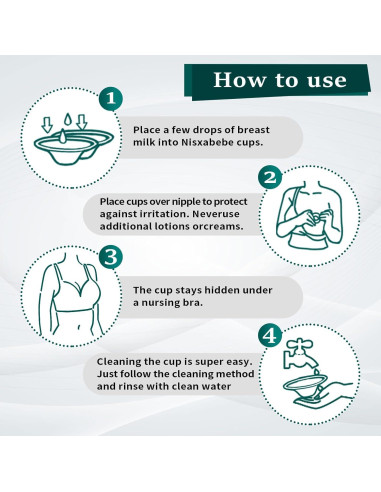 How to use

1

Place a few drops of breast milk into Nisxabebe cups.

2

Place cups over nipple to protect against irritation. Neveruse additional lotions orcreams.

3

The cup stays hidden under a nursing bra.

4

Cleaning the cup is super easy. Just follow the cleaning method and rinse with clean water