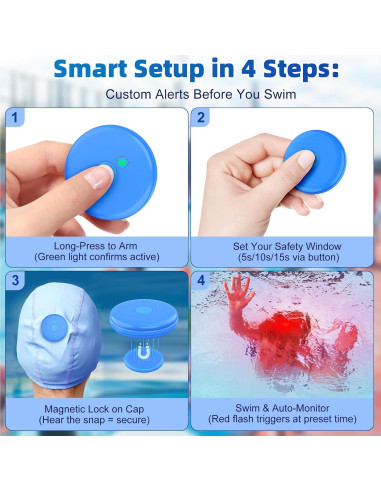 Smart Setup in 4 Steps:

Custom Alerts Before You Swim

1

Long-Press to Arm
(Green light confirms active)

2

Set Your Safety Window
(5s/10s/15s via button)

3

Magnetic Lock on Cap
(Hear the snap = secure)

4

Swim & Auto-Monitor
(Red flash triggers at preset time)