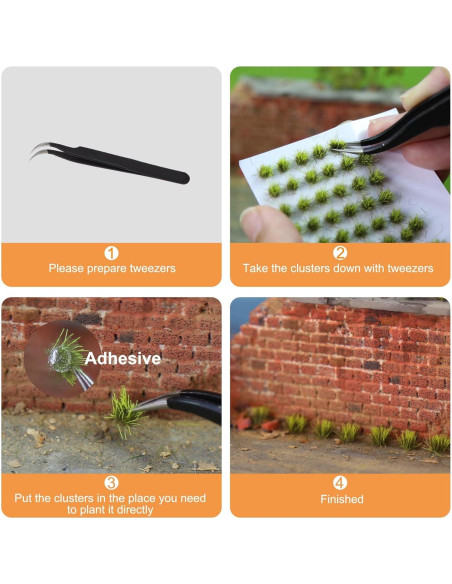 1
Please prepare tweezers

2
Take the clusters down with tweezers

Adhesive

3
Put the clusters in the place you need to plant it directly

4
Finished