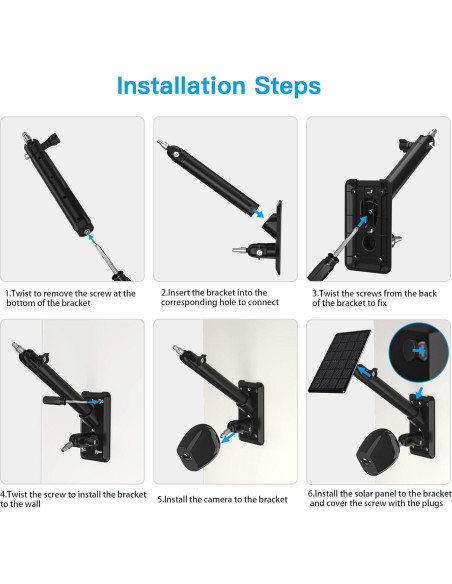 Installation Steps

1.Twist to remove the screw at the bottom of the bracket

2.Insert the bracket into the corresponding hole to connect

3.Twist the screws from the back of the bracket to fix

4.Twist the screw to install the bracket to the wall

5.Install the camera to the bracket

6.Install the solar panel to the bracket and cover the screw with the plugs