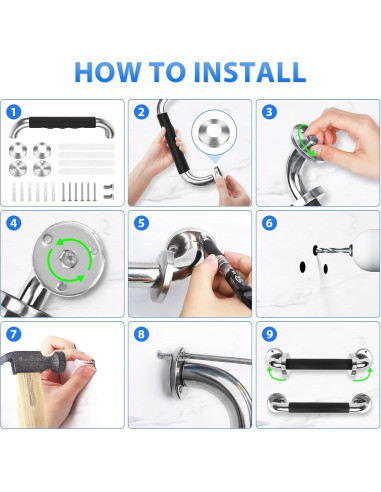 HOW TO INSTALL

1

2

3

4

5

6

7

8

9