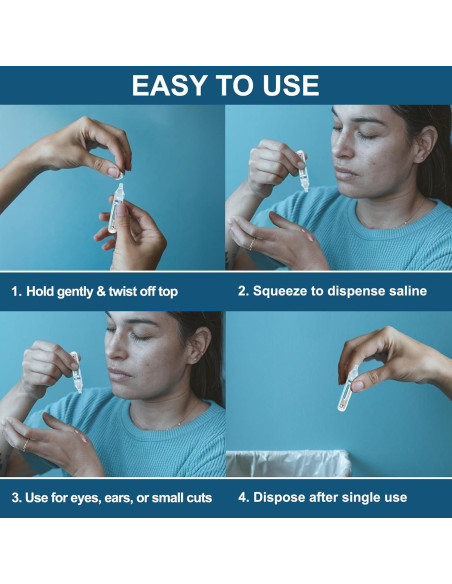 EASY TO USE

1. Hold gently & twist off top

2. Squeeze to dispense saline

3. Use for eyes, ears, or small cuts

4. Dispose after single use