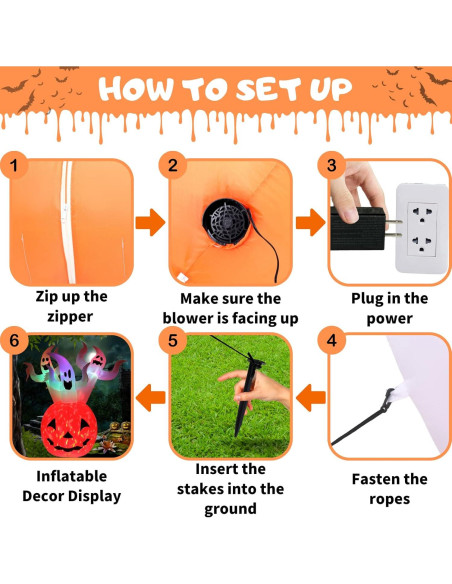 HOW TO SET UP

1
Zip up the zipper

2
Make sure the blower is facing up

3
Plug in the power

4
Fasten the ropes

5
Insert the stakes into the ground

6
Inflatable Decor Display