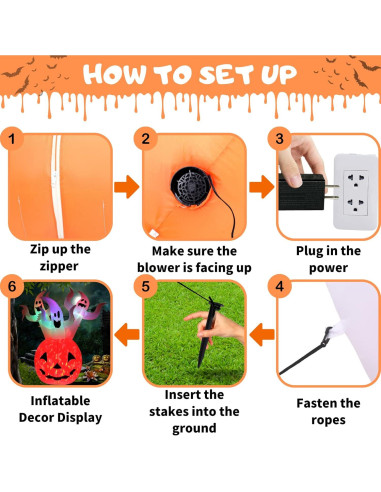 HOW TO SET UP

1
Zip up the zipper

2
Make sure the blower is facing up

3
Plug in the power

4
Fasten the ropes

5
Insert the stakes into the ground

6
Inflatable Decor Display