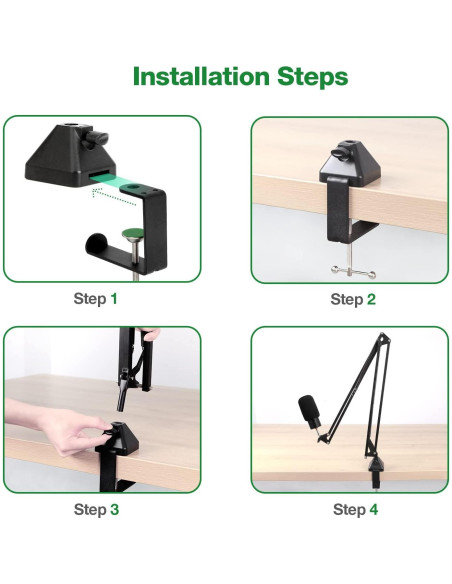 Installation Steps

Step 1

Step 2

Step 3

Step 4