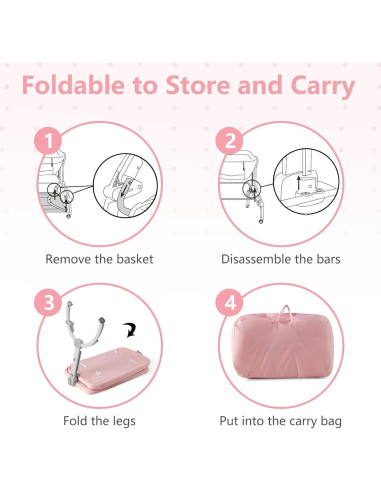 Foldable to Store and Carry

1

Remove the basket

2

Disassemble the bars

3

Fold the legs

4

Put into the carry bag