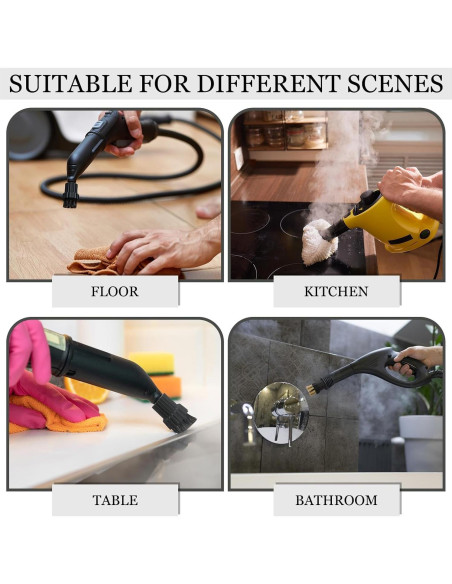 SUITABLE FOR DIFFERENT SCENES

FLOOR

KITCHEN

TABLE

BATHROOM