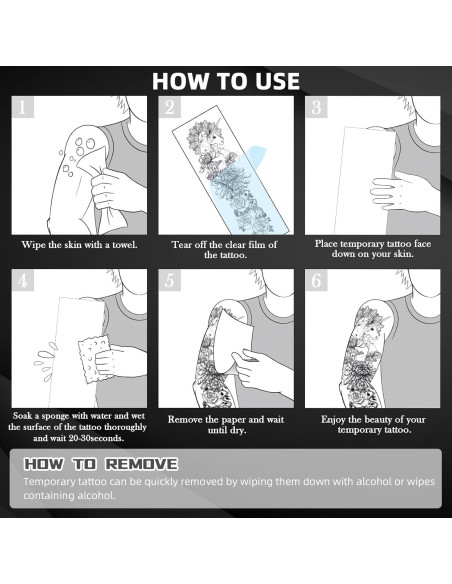 HOW TO USE

1
Wipe the skin with a towel.

2
Tear off the clear film of the tattoo.

3
Place temporary tattoo face down on your skin.

4
Soak a sponge with water and wet the surface of the tattoo thoroughly and wait 20-30seconds.

5
Remove the paper and wait until dry.

6
Enjoy the beauty of your temporary tattoo.

HOW TO REMOVE
Temporary tattoo can be quickly removed by wiping them down with alcohol or wipes containing alcohol.