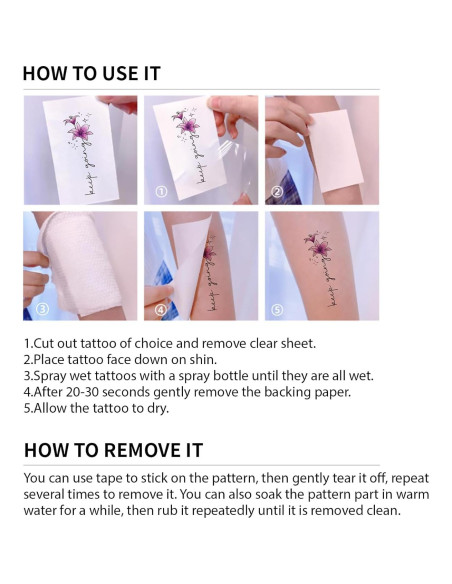 HOW TO USE IT

keep going

①

keep going

②

③

④

keep going

⑤

keep going

1.Cut out tattoo of choice and remove clear sheet.
2.Place tattoo face down on shin.
3.Spray wet tattoos with a spray bottle until they are all wet.
4.After 20-30 seconds gently remove the backing paper.
5.Allow the tattoo to dry.

HOW TO REMOVE IT

You can use tape to stick on the pattern, then gently tear it off, repeat several times to remove it. You can also soak the pattern part in warm water for a while, then rub it repeatedly until it is removed clean.