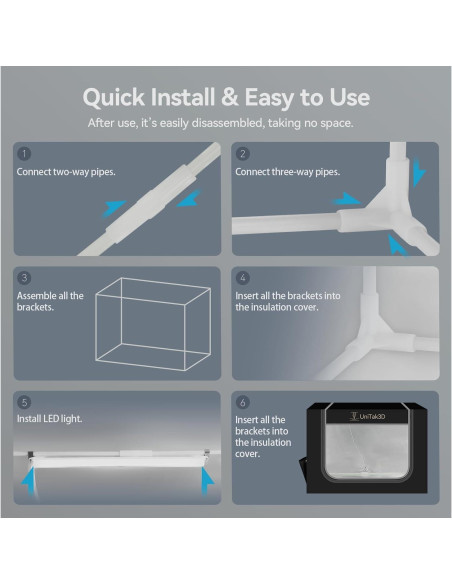 Quick Install & Easy to Use

After use, it's easily disassembled, taking no space.

1

Connect two-way pipes.

2

Connect three-way pipes.

3

Assemble all the brackets.

4

Insert all the brackets into the insulation cover.

5

Install LED light.

6

Insert all the brackets into the insulation cover.

UniTak3D