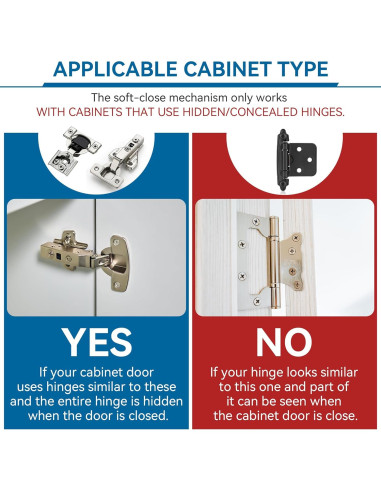 APPLICABLE CABINET TYPE

The soft-close mechanism only works
WITH CABINETS THAT USE HIDDEN/CONCEALED HINGES.

YES

If your cabinet door uses hinges similar to these and the entire hinge is hidden when the door is closed.

NO

If your hinge looks similar to this one and part of it can be seen when the cabinet door is close.