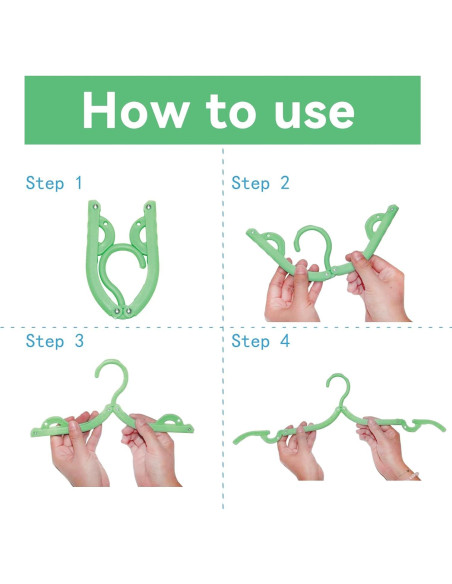 How to use

Step 1

Step 2

Step 3

Step 4