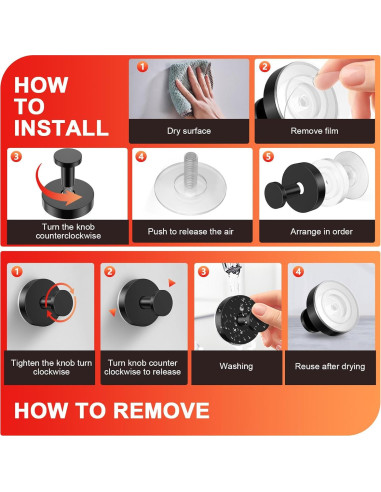 HOW TO INSTALL

1
Dry surface

2
Remove film

3
Turn the knob counterclockwise

4
Push to release the air

5
Arrange in order

1
Tighten the knob turn clockwise

2
Turn knob counter clockwise to release

3
Washing

4
Reuse after drying

HOW TO REMOVE