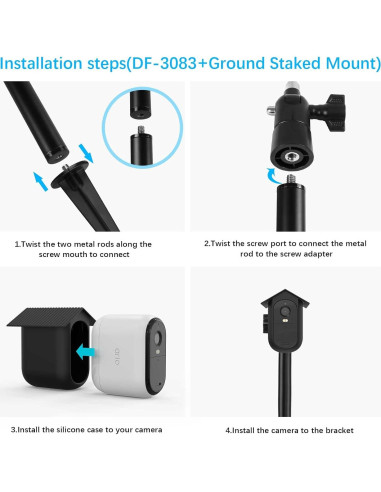 Installation steps(DF-3083+Ground Staked Mount)

1.Twist the two metal rods along the screw mouth to connect

2.Twist the screw port to connect the metal rod to the screw adapter

arlo

3.Install the silicone case to your camera

4.Install the camera to the bracket