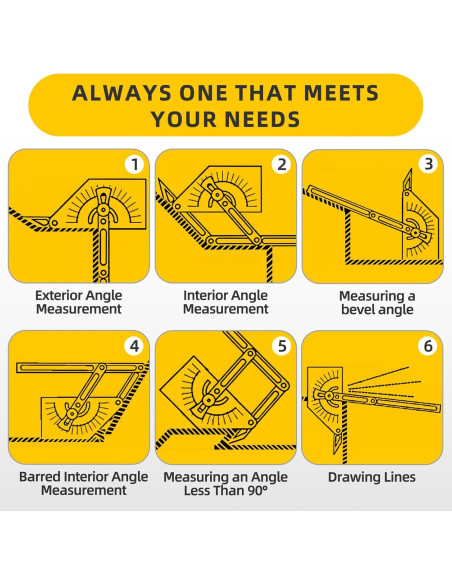 ALWAYS ONE THAT MEETS YOUR NEEDS

1
Exterior Angle Measurement

2
Interior Angle Measurement

3
Measuring a bevel angle

4
Barred Interior Angle Measurement

5
Measuring an Angle Less Than 90°

6
Drawing Lines