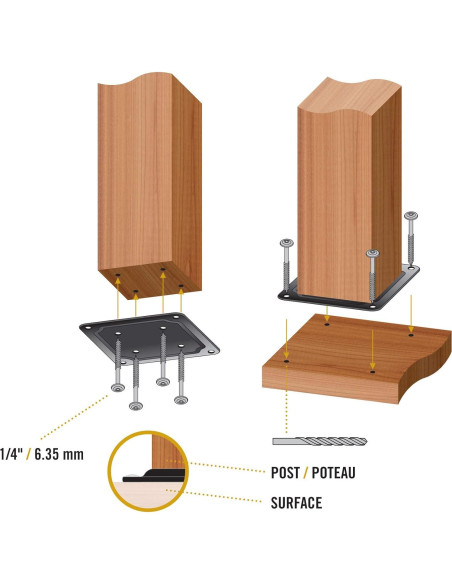 1/4" / 6.35 mm

POST / POTEAU

SURFACE