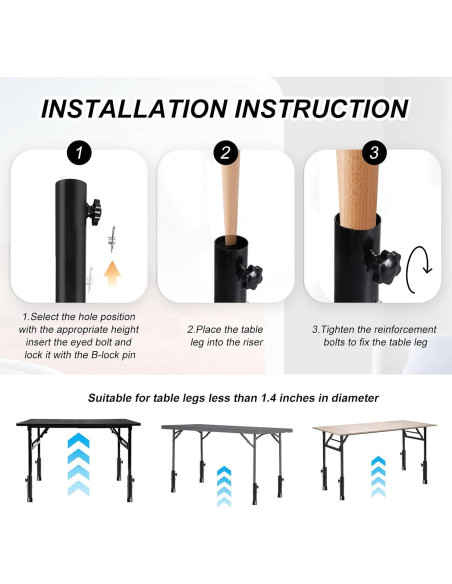 INSTALLATION INSTRUCTION

1

2

3

1.Select the hole position with the appropriate height insert the eyed bolt and lock it with the B-lock pin

2.Place the table leg into the riser

3.Tighten the reinforcement bolts to fix the table leg

Suitable for table legs less than 1.4 inches in diameter