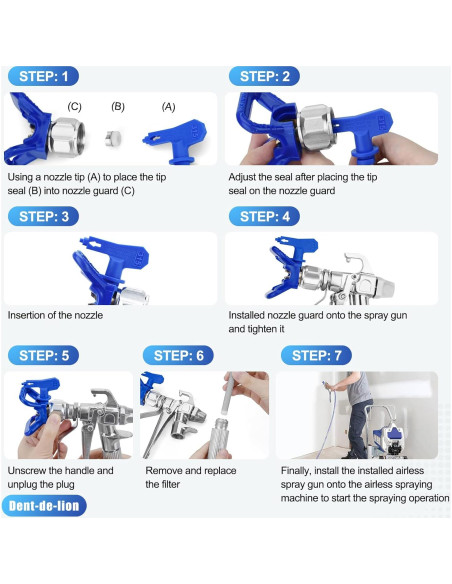 STEP: 1

(C) (B) (A)

Using a nozzle tip (A) to place the tip seal (B) into nozzle guard (C)

STEP: 2

Adjust the seal after placing the tip seal on the nozzle guard

STEP: 3

Insertion of the nozzle

STEP: 4

Installed nozzle guard onto the spray gun and tighten it

STEP: 5

Unscrew the handle and unplug the plug

STEP: 6

Remove and replace the filter

STEP: 7

Finally, install the installed airless spray gun onto the airless spraying machine to start the spraying operation

Dent-de-lion