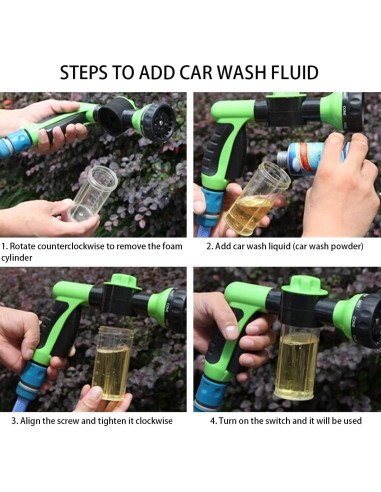 STEPS TO ADD CAR WASH FLUID

1. Rotate counterclockwise to remove the foam cylinder

2. Add car wash liquid (car wash powder)

3. Align the screw and tighten it clockwise

4. Turn on the switch and it will be used