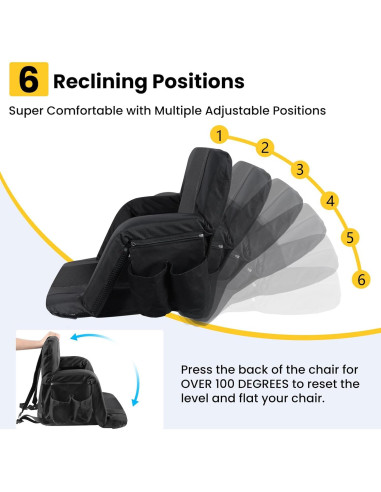 6 Reclining Positions

Super Comfortable with Multiple Adjustable Positions

1
2
3
4
5
6

Press the back of the chair for OVER 100 DEGREES to reset the level and flat your chair.