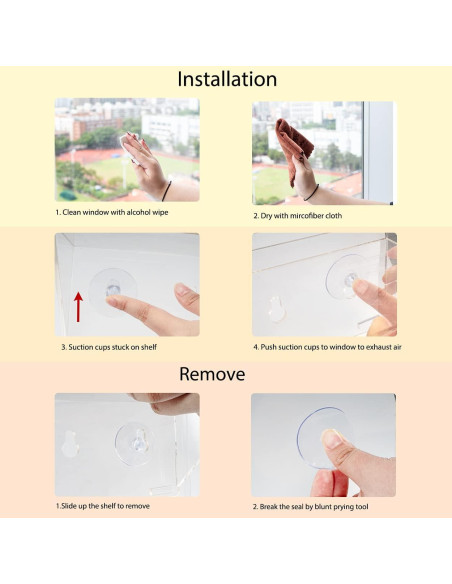 Installation

1. Clean window with alcohol wipe

2. Dry with mircofiber cloth

3. Suction cups stuck on shelf

4. Push suction cups to window to exhaust air

Remove

1.Slide up the shelf to remove

2. Break the seal by blunt prying tool