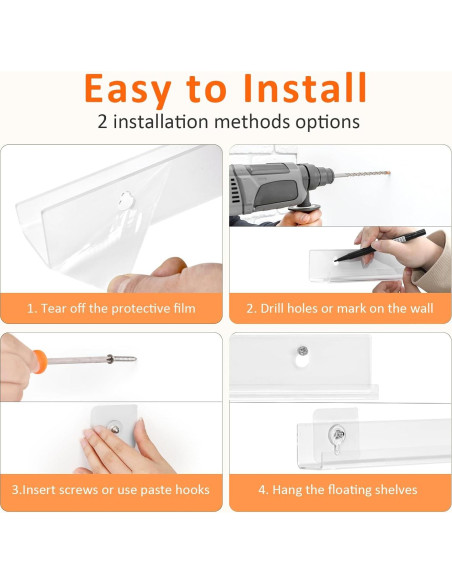 Easy to Install
2 installation methods options

1. Tear off the protective film

2. Drill holes or mark on the wall

3.Insert screws or use paste hooks

4. Hang the floating shelves