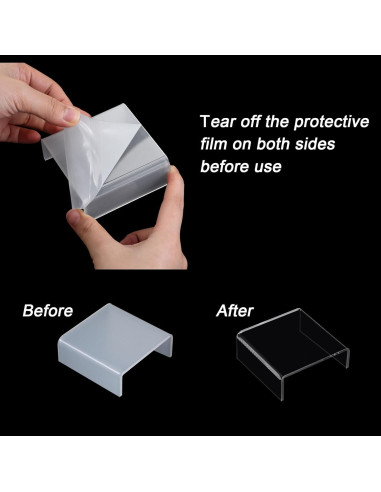 Tear off the protective film on both sides before use

Before

After