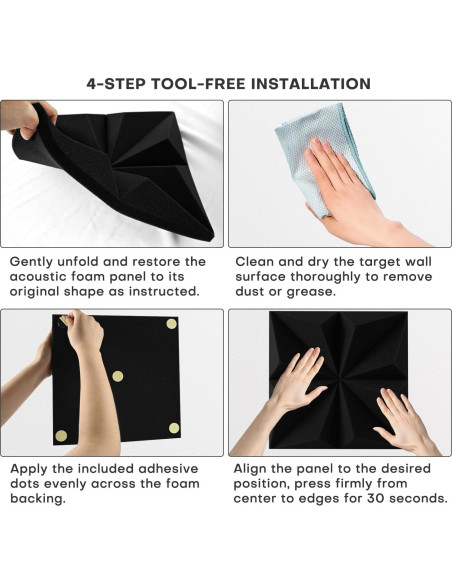 4-STEP TOOL-FREE INSTALLATION

Gently unfold and restore the acoustic foam panel to its original shape as instructed.

Clean and dry the target wall surface thoroughly to remove dust or grease.

Apply the included adhesive dots evenly across the foam backing.

Align the panel to the desired position, press firmly from center to edges for 30 seconds.