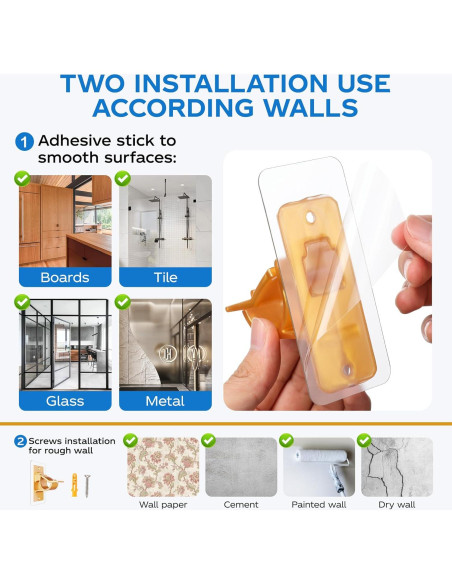 TWO INSTALLATION USE ACCORDING WALLS

1 Adhesive stick to smooth surfaces:

Boards

Tile

Glass

Metal

2 Screws installation for rough wall

Wall paper

Cement

Painted wall

Dry wall