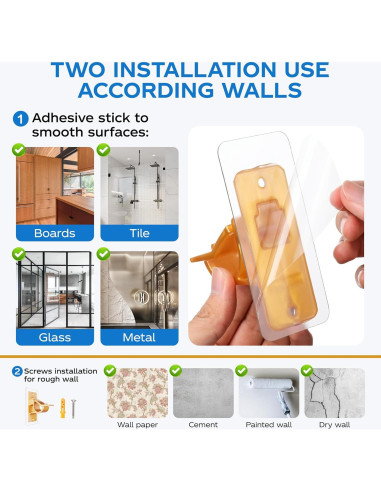 TWO INSTALLATION USE ACCORDING WALLS

1 Adhesive stick to smooth surfaces:

Boards

Tile

Glass

Metal

2 Screws installation for rough wall

Wall paper

Cement

Painted wall

Dry wall