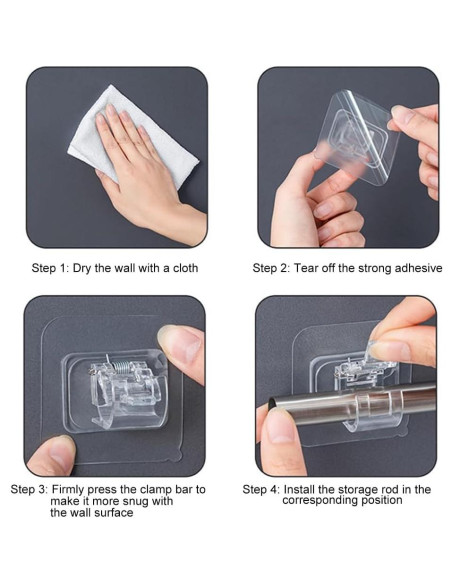 Step 1: Dry the wall with a cloth

Step 2: Tear off the strong adhesive

Step 3: Firmly press the clamp bar to make it more snug with the wall surface

Step 4: Install the storage rod in the corresponding position