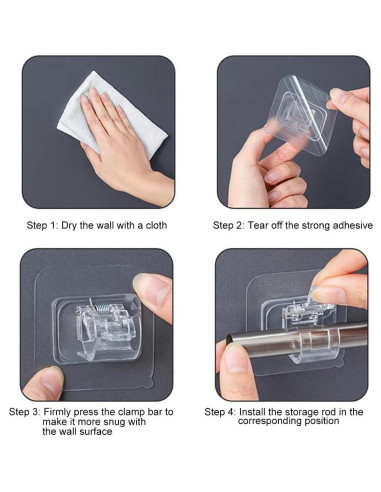 Step 1: Dry the wall with a cloth

Step 2: Tear off the strong adhesive

Step 3: Firmly press the clamp bar to make it more snug with the wall surface

Step 4: Install the storage rod in the corresponding position